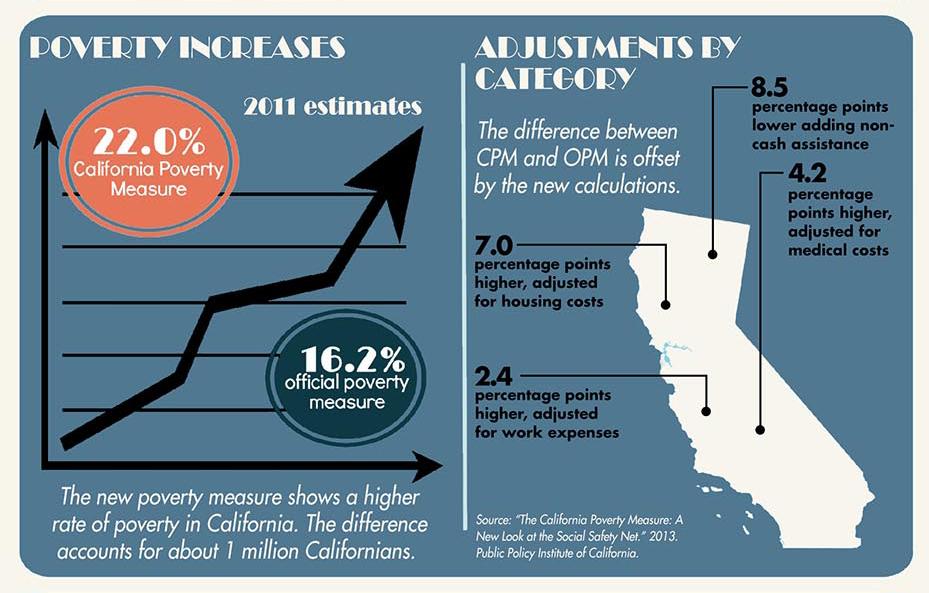 POVERTY INCREASES

2011 estimates

22.0%
California Poverty Measure

16.2%
official poverty measure

The new poverty measure shows a higher rate of poverty in California. The difference accounts for about 1 million Californians.

ADJUSTMENTS BY CATEGORY

The difference between CPM and OPM is offset by the new calculations.

8.5
percentage points lower adding non-cash assistance

4.2
percentage points higher, adjusted for medical costs

7.0
percentage points higher, adjusted for housing costs

2.4
percentage points higher, adjusted for work expenses

Source: "The California Poverty Measure: A New Look at the Social Safety Net." 2013. Public Policy Institute of California.