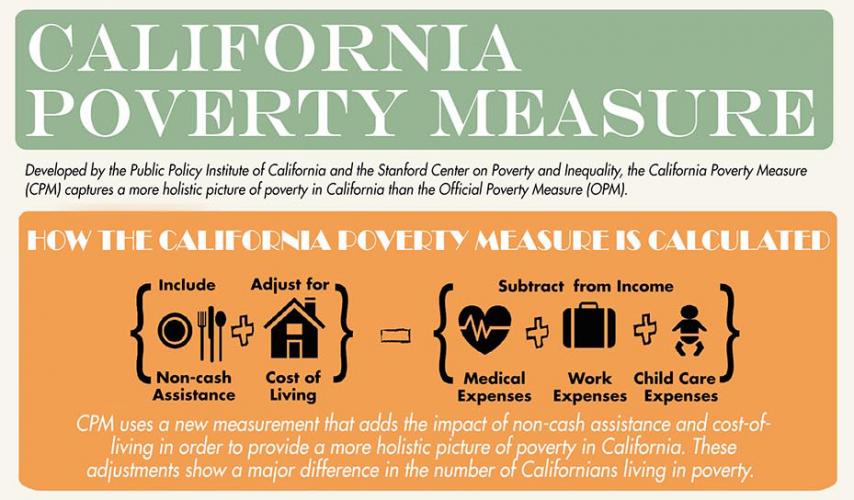 CALIFORNIA POVERTY MEASURE

Developed by the Public Policy Institute of California and the Stanford Center on Poverty and Inequality, the California Poverty Measure (CPM) captures a more holistic picture of poverty in California than the Official Poverty Measure (OPM).

HOW THE CALIFORNIA POVERTY MEASURE IS CALCULATED

Include Adjust for

Non-cash Assistance Cost of Living

Subtract from Income

Medical Expenses Work Expenses Child Care Expenses

CPM uses a new measurement that adds the impact of non-cash assistance and cost-of-living in order to provide a more holistic picture of poverty in California. These adjustments show a major difference in the number of Californians living in poverty.