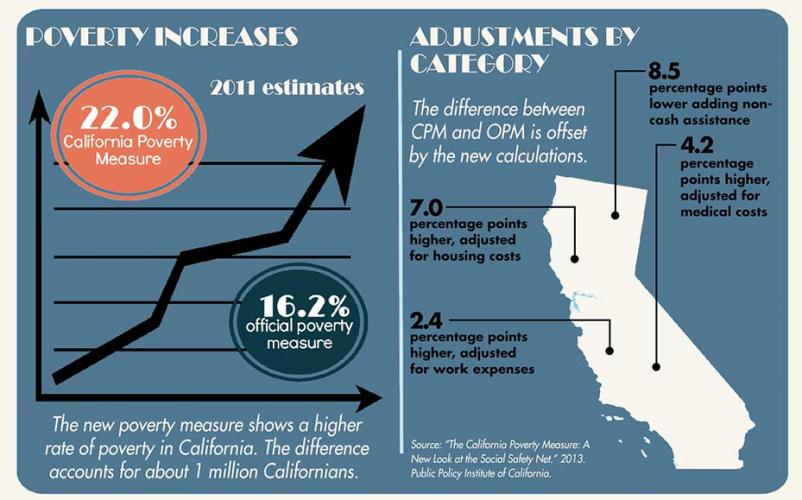 POVERTY INCREASES

2011 estimates

22.0%
California Poverty Measure

16.2%
official poverty measure

The new poverty measure shows a higher rate of poverty in California. The difference accounts for about 1 million Californians.

ADJUSTMENTS BY CATEGORY

The difference between CPM and OPM is offset by the new calculations.

8.5
percentage points lower adding non-cash assistance

4.2
percentage points higher, adjusted for medical costs

7.0
percentage points higher, adjusted for housing costs

2.4
percentage points higher, adjusted for work expenses

Source: "The California Poverty Measure: A New Look at the Social Safety Net." 2013. Public Policy Institute of California.